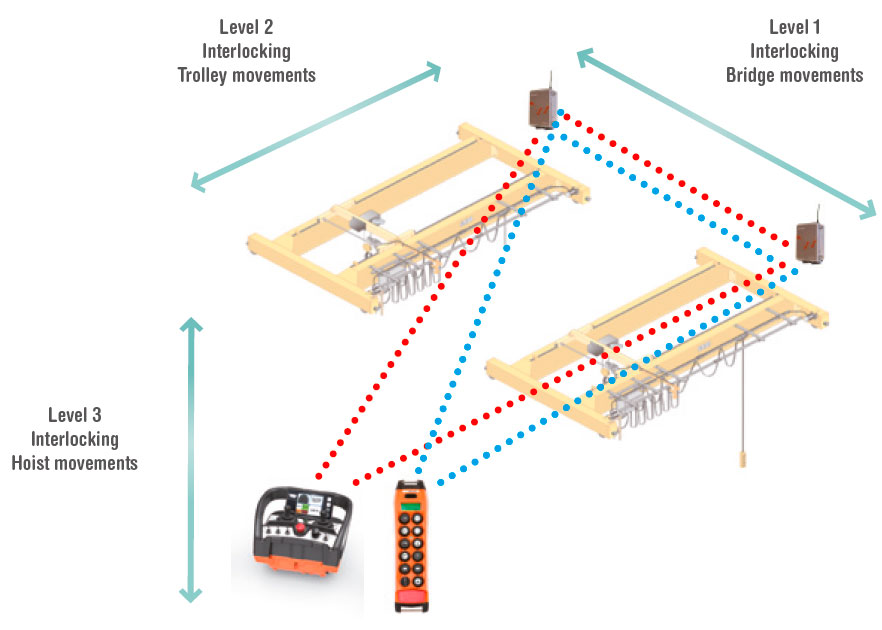 Level 2
Interlocking
Trolley movements

Level 1
Interlocking
Bridge movements

Level 3
Interlocking
Hoist movements